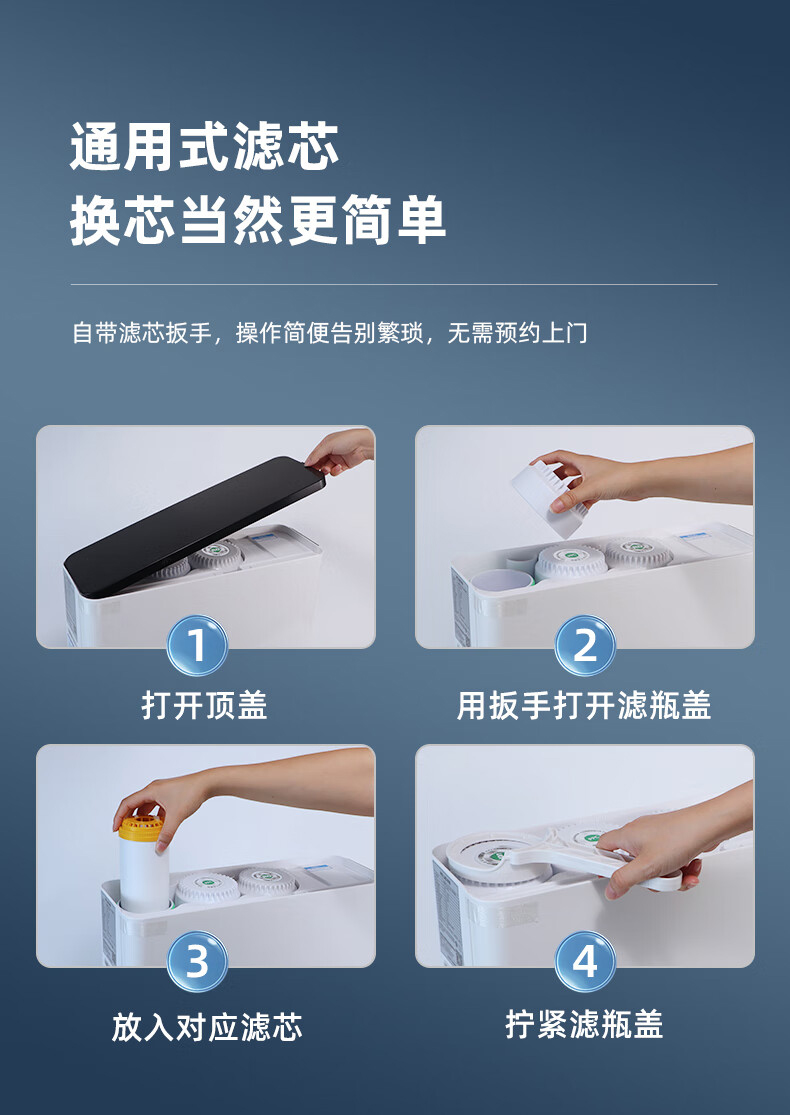 通用式滤芯
换芯当然更简单

自带滤芯扳手，操作简便告别繁琐，无需预约上门

1
打开顶盖

2
用扳手打开滤瓶盖

3
放入对应滤芯

4
拧紧滤瓶盖